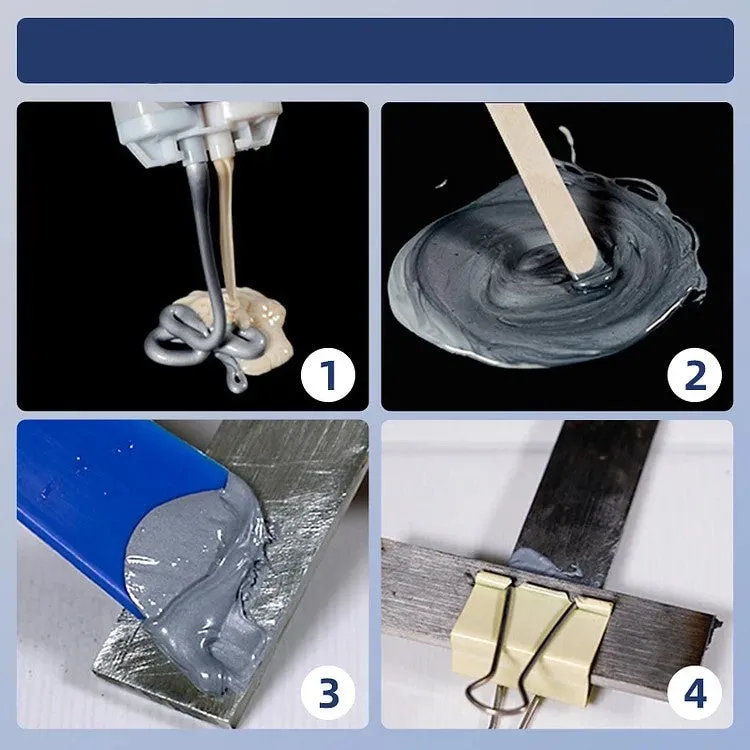 1

2

3

4